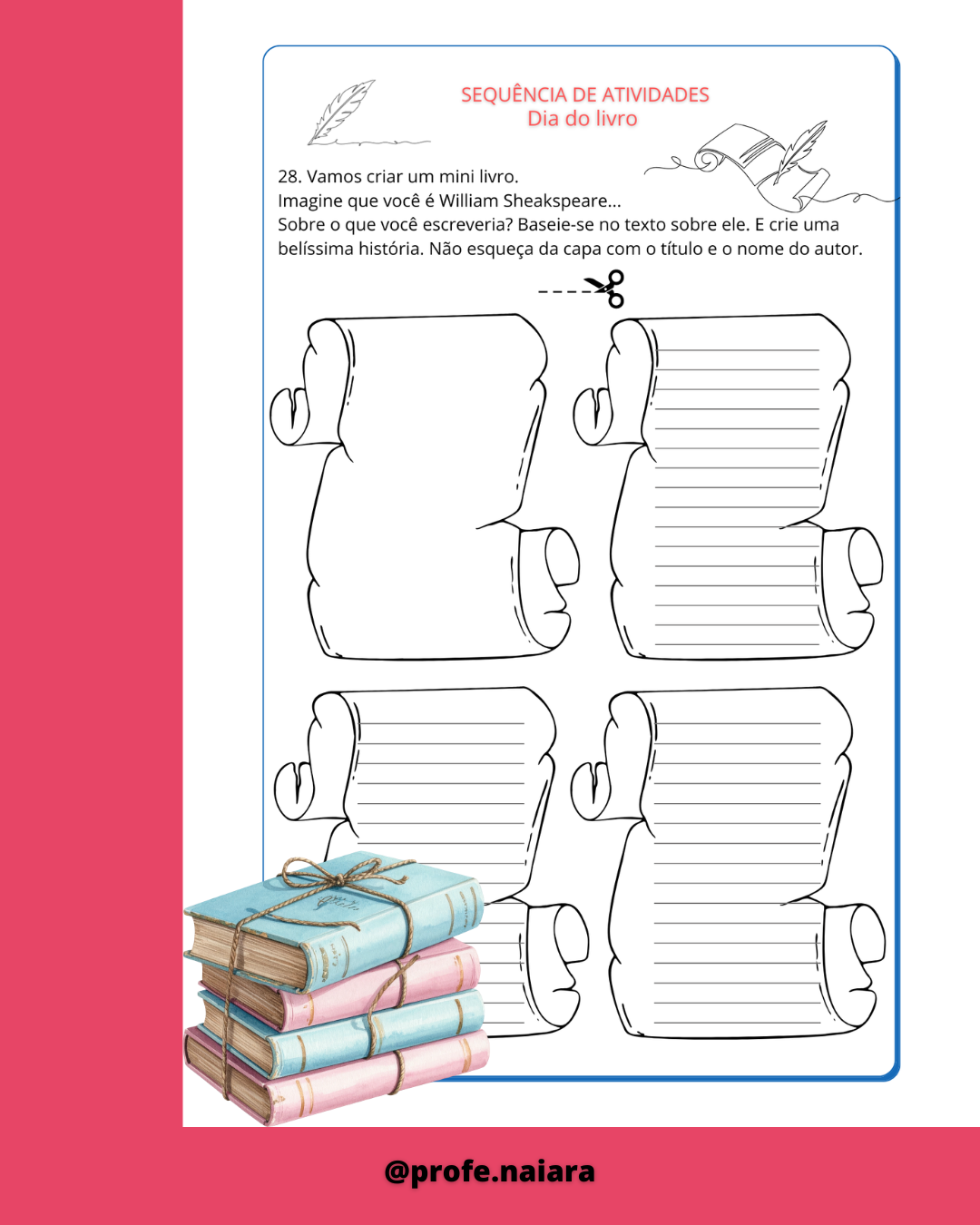 SEQUÊNCIA DE ATIVIDADES
Dia do livro

28. Vamos criar um mini livro.
Imagine que você é William Sheakspeare...
Sobre o que você escreveria? Baseie-se no texto sobre ele. E crie uma belíssima história. Não esqueça da capa com o título e o nome do autor.

@profe.naiara